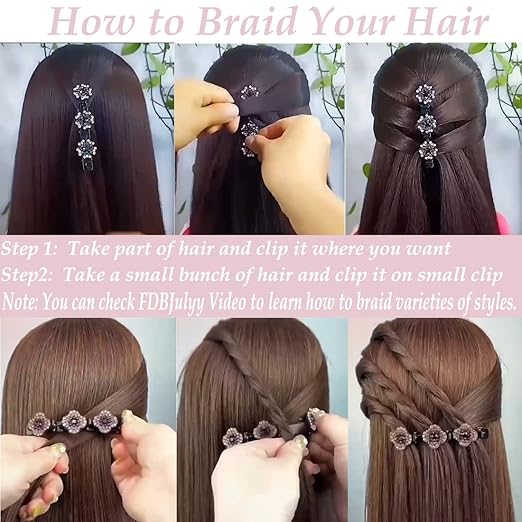 How to Braid Your Hair

Step 1: Take part of hair and clip it where you want
Step2: Take a small bunch of hair and clip it on small clip
Note: You can check FDBJulyy Video to learn how to braid varieties of styles.